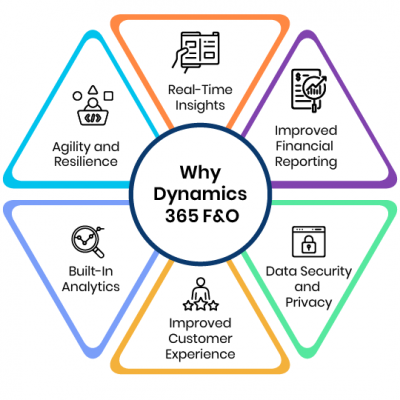 Why Dynamics 365 F&O

Real-Time Insights

Improved Financial Reporting

Data Security and Privacy

Improved Customer Experience

Built-In Analytics

Agility and Resilience