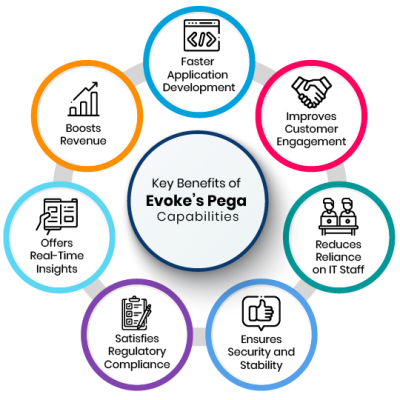 Key Benefits of Evoke's Pega Capabilities

Faster Application Development

Improves Customer Engagement

Reduces Reliance on IT Staff

Ensures Security and Stability

Satisfies Regulatory Compliance

Offers Real-Time Insights

Boosts Revenue