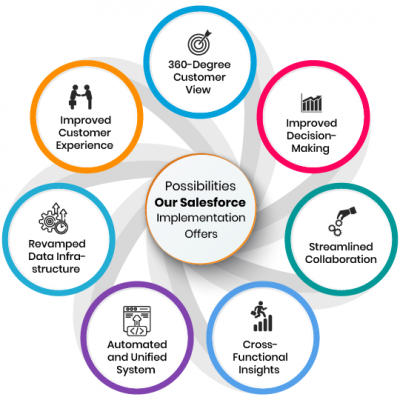 Possibilities
Our Salesforce
Implementation
Offers

360-Degree Customer View

Improved Decision-Making

Streamlined Collaboration

Cross-Functional Insights

Automated and Unified System

Revamped Data Infra-structure

Improved Customer Experience