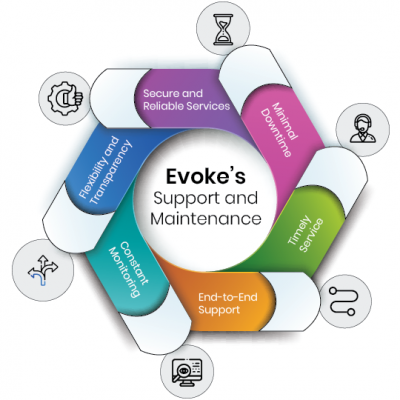 Evoke's
Support and Maintenance

Secure and Reliable Services

Minimal Downtime

Timely Service

End-to-End Support

Constant Monitoring

Flexibility and Transparency