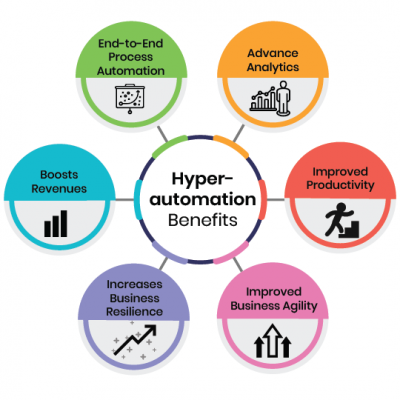 End-to-End Process Automation

Advance Analytics

Boosts Revenues

Hyper-automation Benefits

Improved Productivity

Increases Business Resilience

Improved Business Agility